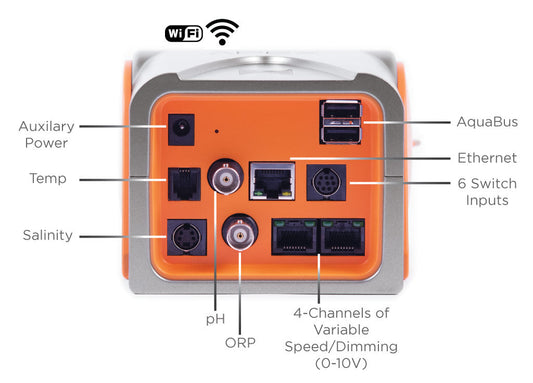 WiFi

Auxilary Power

Temp

Salinity

AquaBus

Ethernet

6 Switch Inputs

pH

ORP

4-Channels of Variable Speed/Dimming (0-10V)